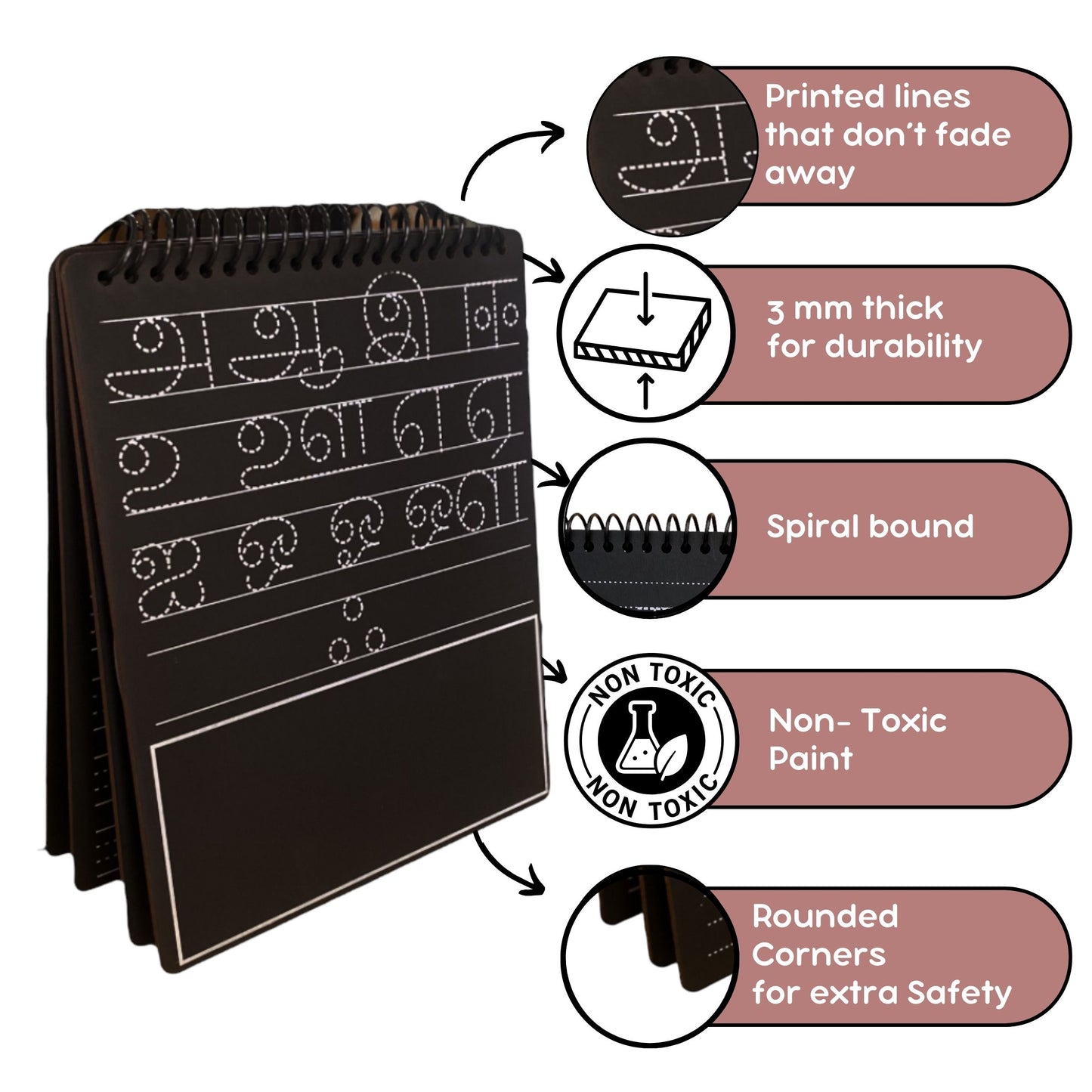 அ ஆ இ ஈ
உ ஊ எ ஏ
ஐ ஒ ஓ ஔ
ஃ

Printed lines that don't fade away

3 mm thick for durability

Spiral bound

NON TOXIC
NON TOXIC

Non- Toxic Paint

Rounded Corners for extra Safety